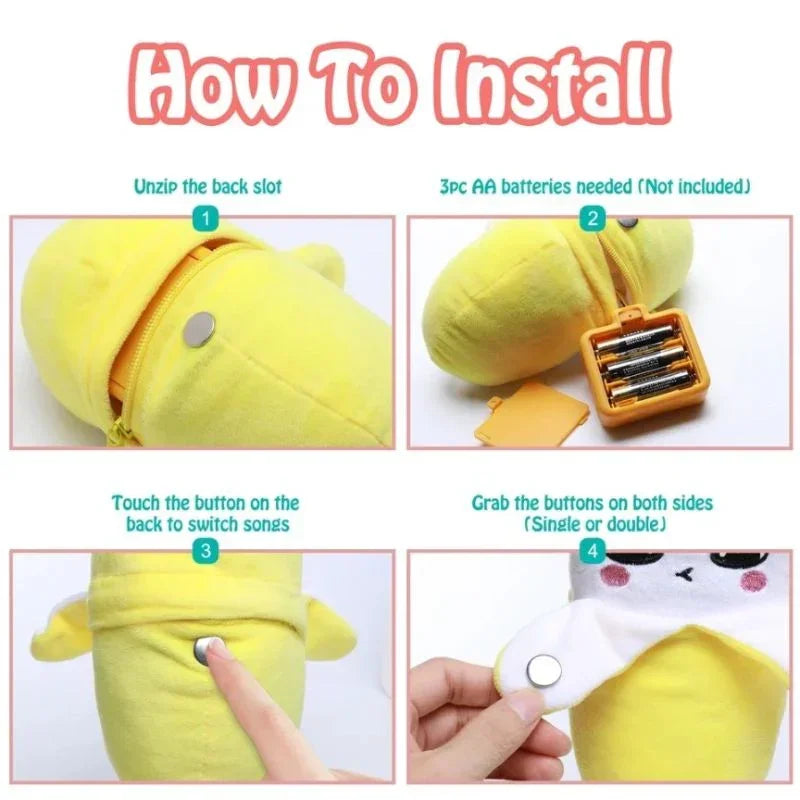 How To Install

Unzip the back slot

1

3pc AA batteries needed (Not included)

2

Touch the button on the back to switch songs

3

Grab the buttons on both sides (Single or double)

4