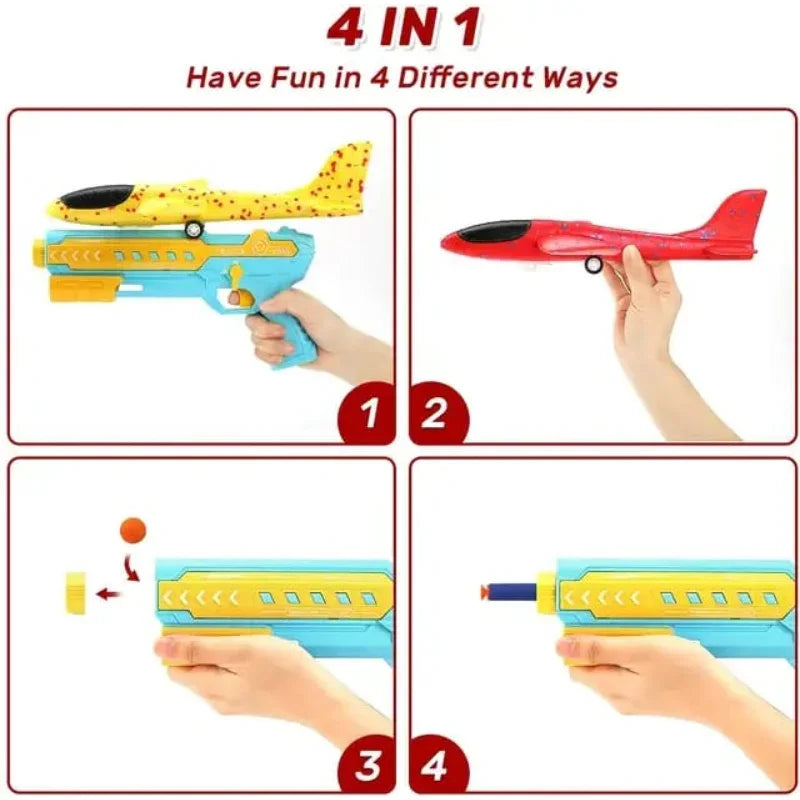 4 IN 1

Have Fun in 4 Different Ways

1

2

3

4