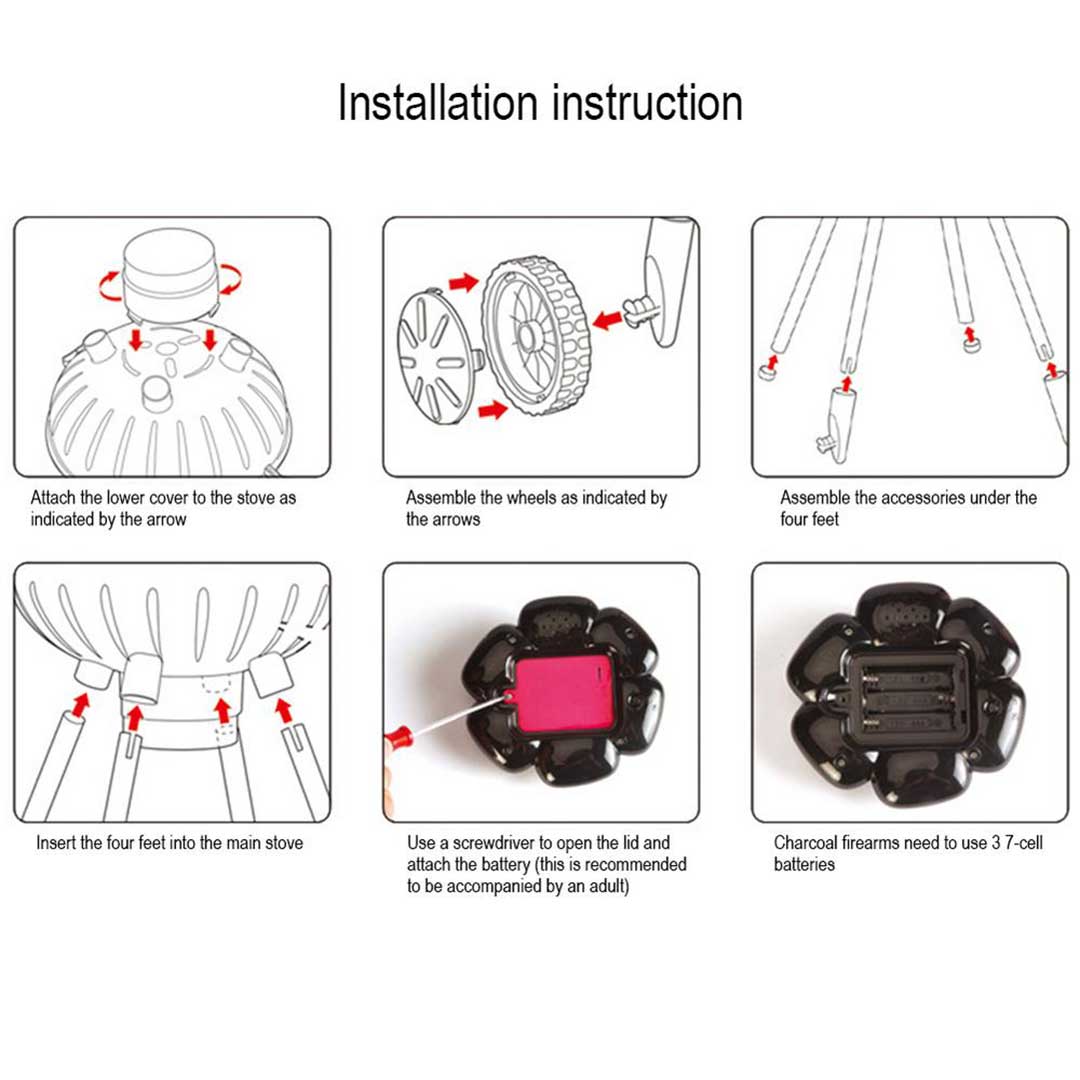 Installation instruction

Attach the lower cover to the stove as indicated by the arrow

Assemble the wheels as indicated by the arrows

Assemble the accessories under the four feet

Insert the four feet into the main stove

Use a screwdriver to open the lid and attach the battery (this is recommended to be accompanied by an adult)

Charcoal firearms need to use 3 7-cell batteries