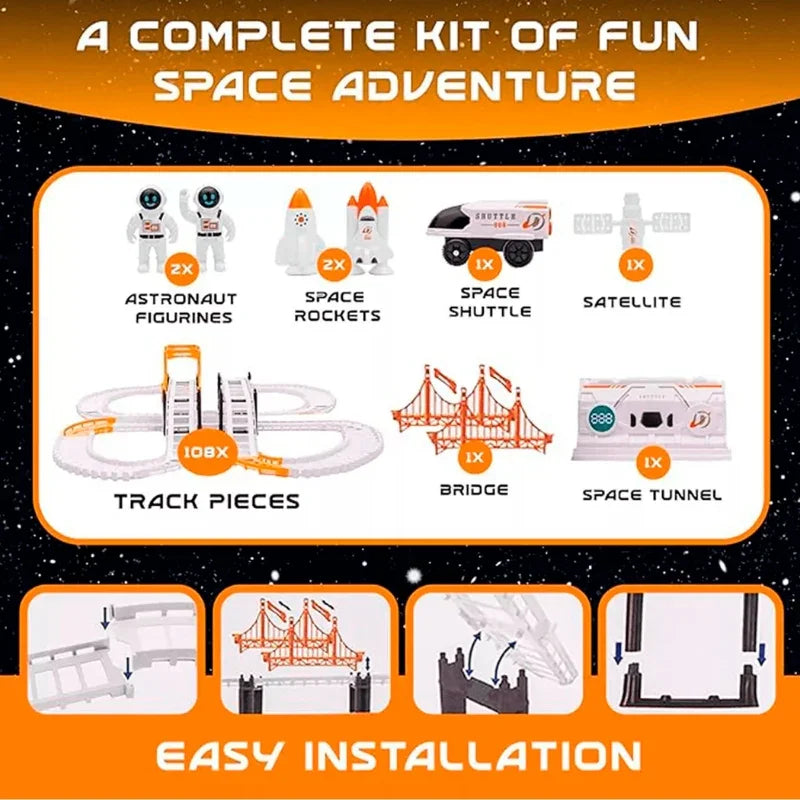 A COMPLETE KIT OF FUN SPACE ADVENTURE

2X
ASTRONAUT FIGURINES

2X
SPACE ROCKETS

SHUTTLE
1X
SPACE SHUTTLE

1X
SATELLITE

108X
TRACK PIECES

1X
BRIDGE

888
1X
SPACE TUNNEL

EASY INSTALLATION