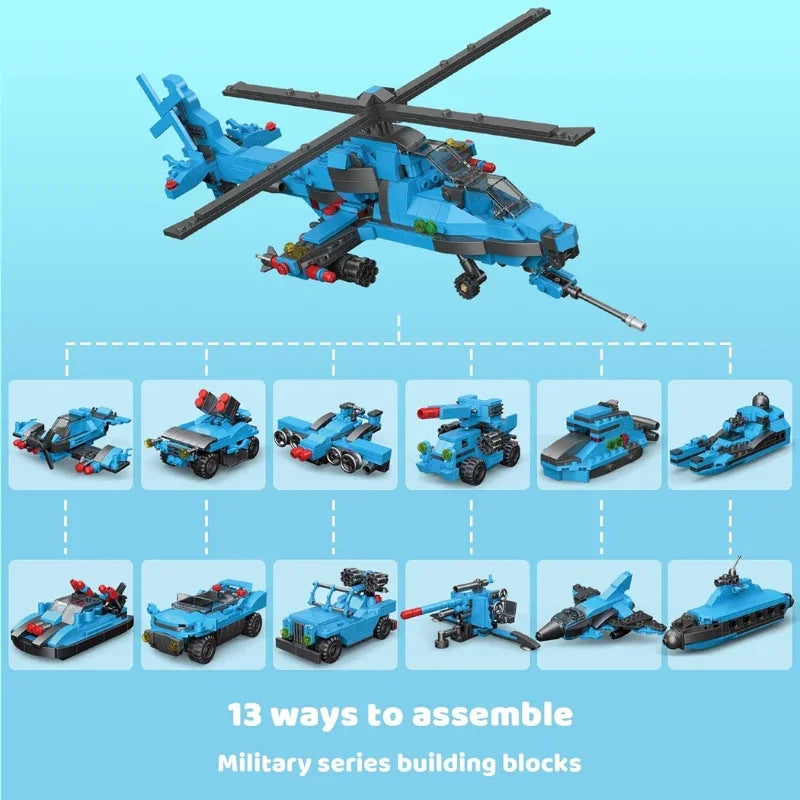 13 ways to assemble

Military series building blocks