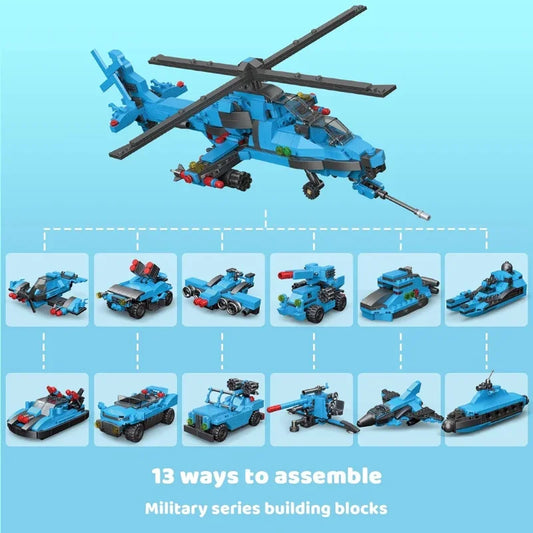 13 ways to assemble

Military series building blocks