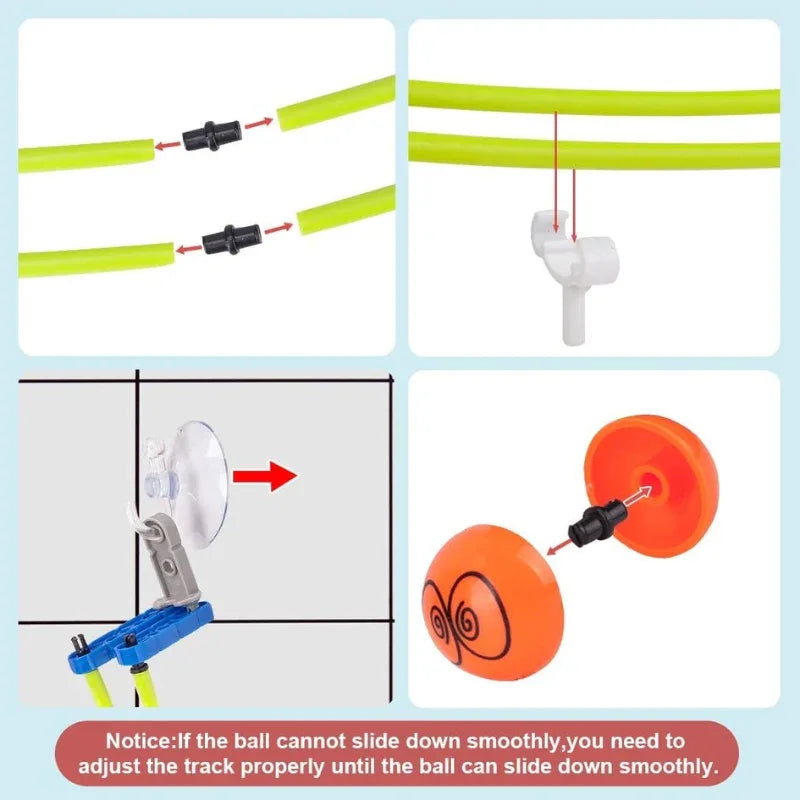 Notice:If the ball cannot slide down smoothly,you need to adjust the track properly until the ball can slide down smoothly.