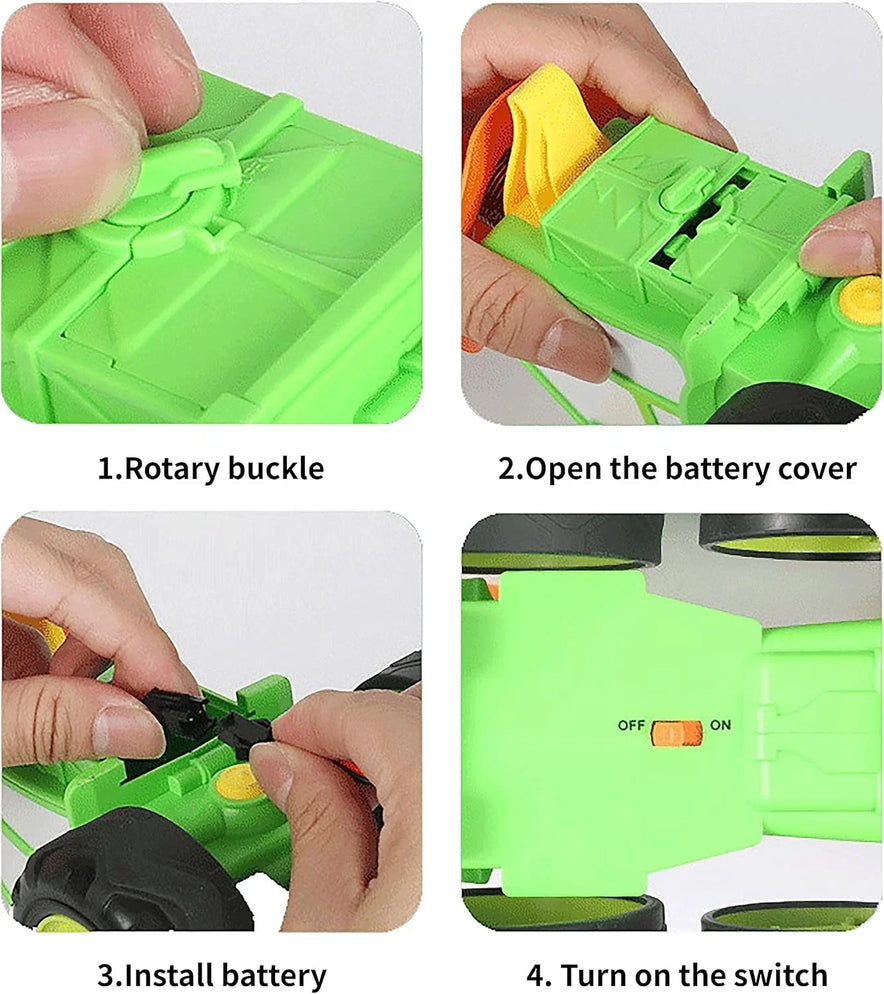 1.Rotary buckle

2.Open the battery cover

3.Install battery

OFF ON

4. Turn on the switch