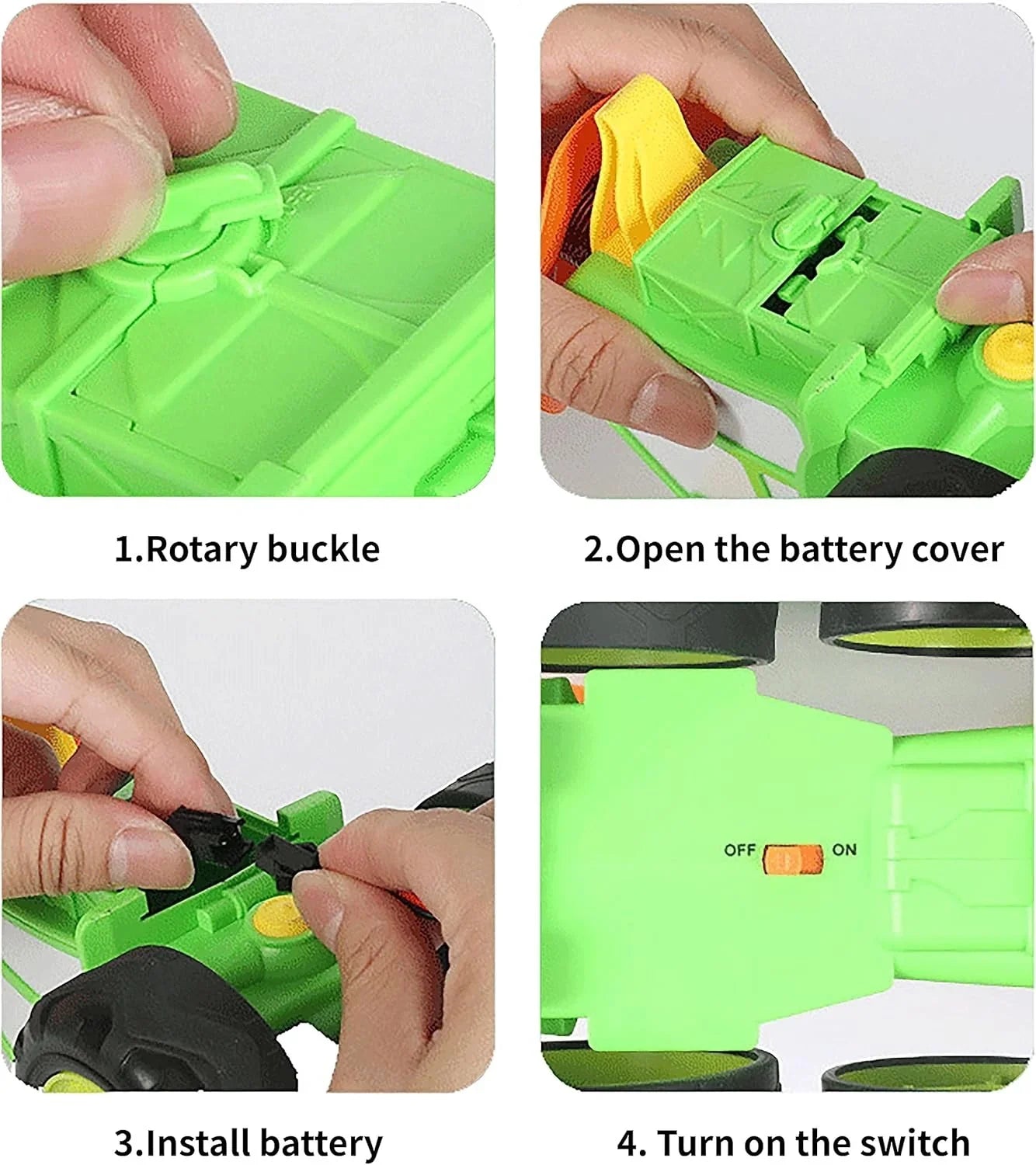 1.Rotary buckle

2.Open the battery cover

3.Install battery

OFF ON

4. Turn on the switch