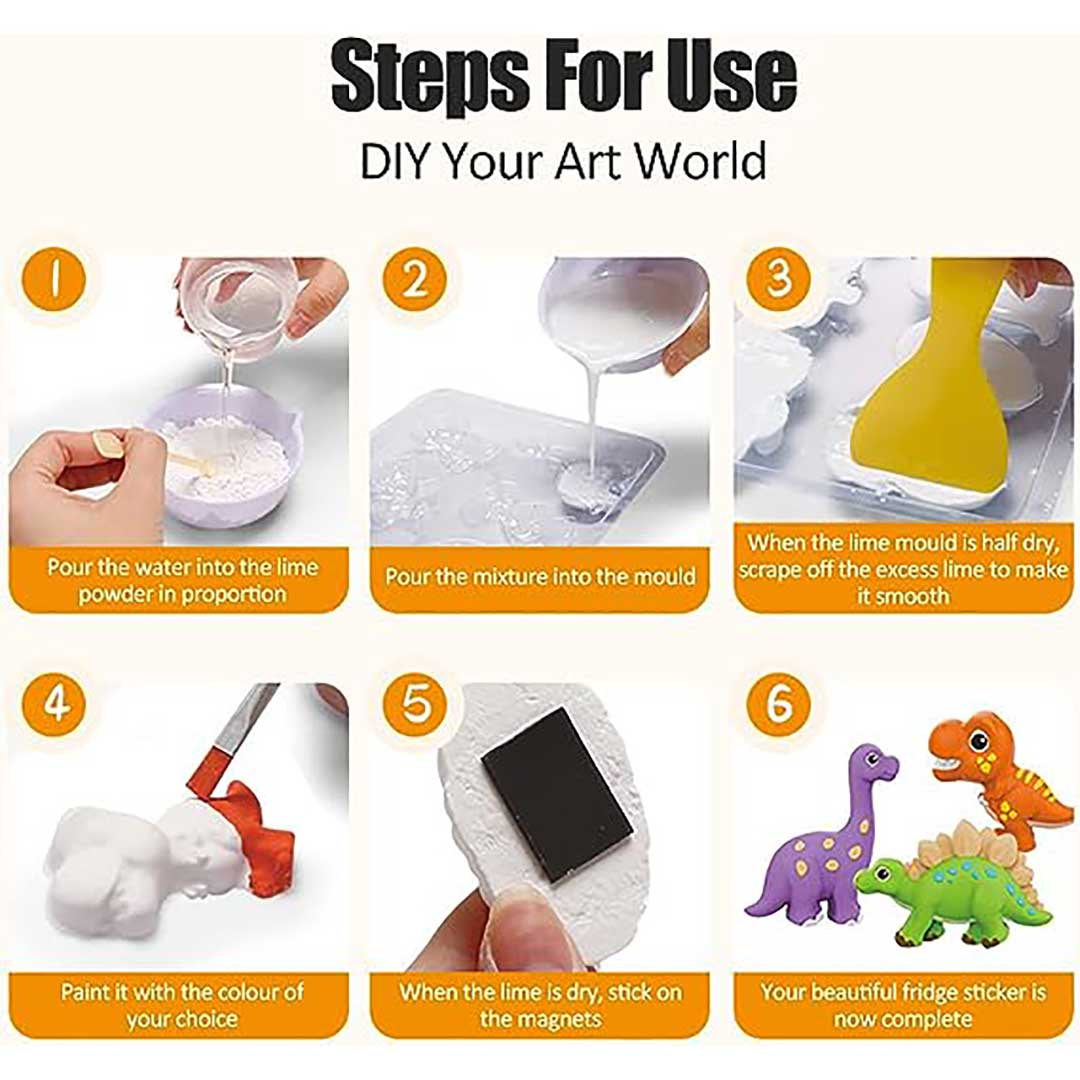 Steps For Use

DIY Your Art World

1

Pour the water into the lime powder in proportion

2

Pour the mixture into the mould

3

When the lime mould is half dry, scrape off the excess lime to make it smooth

4

Paint it with the colour of your choice

5

When the lime is dry, stick on the magnets

6

Your beautiful fridge sticker is now complete