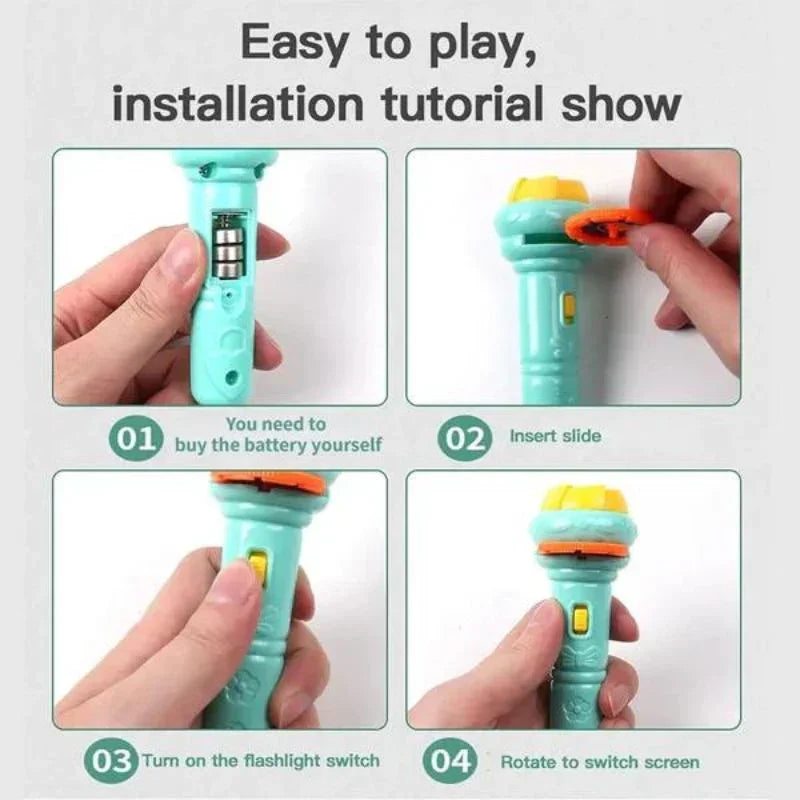 Easy to play, installation tutorial show

01 You need to buy the battery yourself

02 Insert slide

03 Turn on the flashlight switch

04 Rotate to switch screen